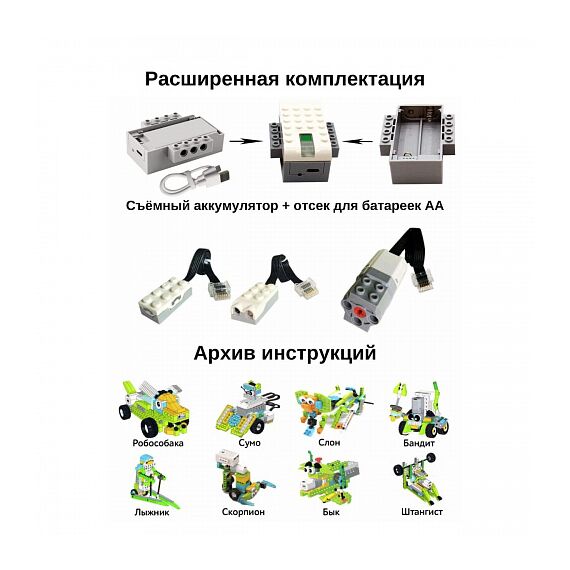 Расширенная комплектация

Съёмный аккумулятор + отсек для батареек АА

Архив инструкций

Робособака
Сумо
Слон
Бандит
Лыжник
Скорпион
Бык
Штангист