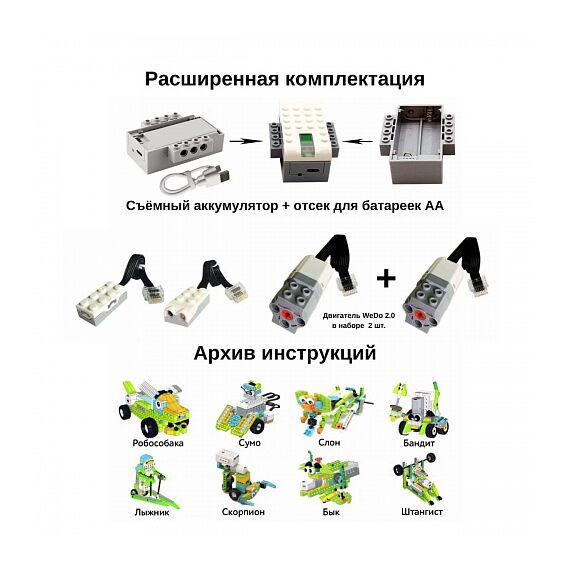 Расширенная комплектация

Съёмный аккумулятор + отсек для батареек АА

+

Двигатель WeDo 2.0 в наборе 2 шт.

Архив инструкций

Робособака

Сумо

Слон

Бандит

Лыжник

Скорпион

Бык

Штангист