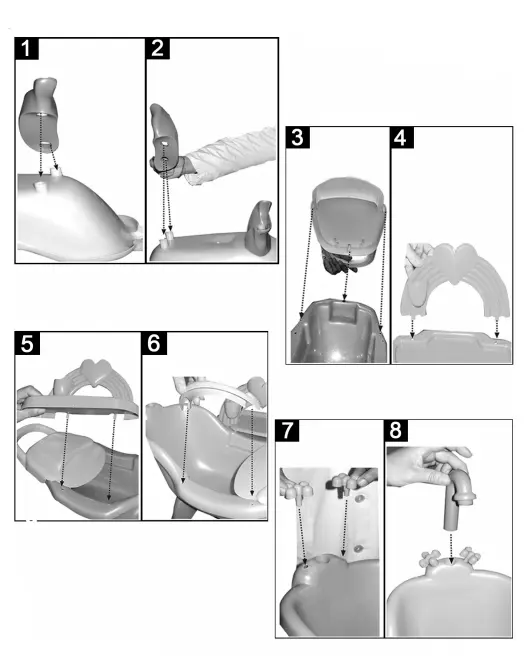 1

2

3

4

5

6

7

8